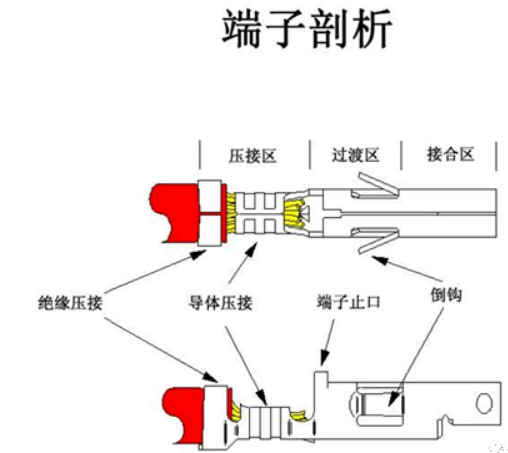 端子剖析

压接区
过渡区
接合区

绝缘压接
导体压接
端子止口
倒钩